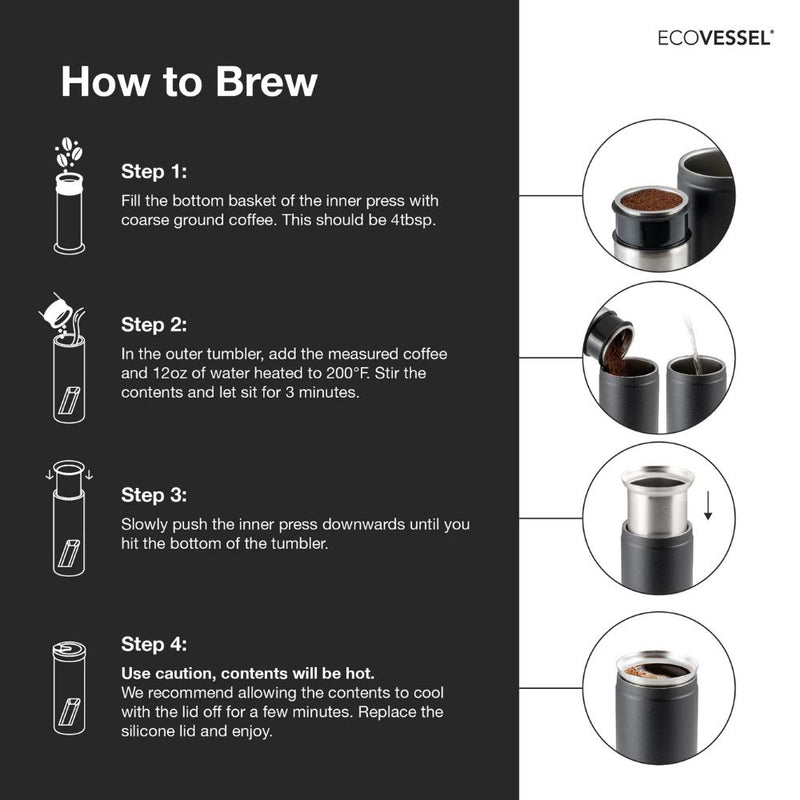 ECOVESSEL®

How to Brew

Step 1:
Fill the bottom basket of the inner press with coarse ground coffee. This should be 4tbsp.

Step 2:
In the outer tumbler, add the measured coffee and 12oz of water heated to 200°F. Stir the contents and let sit for 3 minutes.

Step 3:
Slowly push the inner press downwards until you hit the bottom of the tumbler.

Step 4:
Use caution, contents will be hot.
We recommend allowing the contents to cool with the lid off for a few minutes. Replace the silicone lid and enjoy.